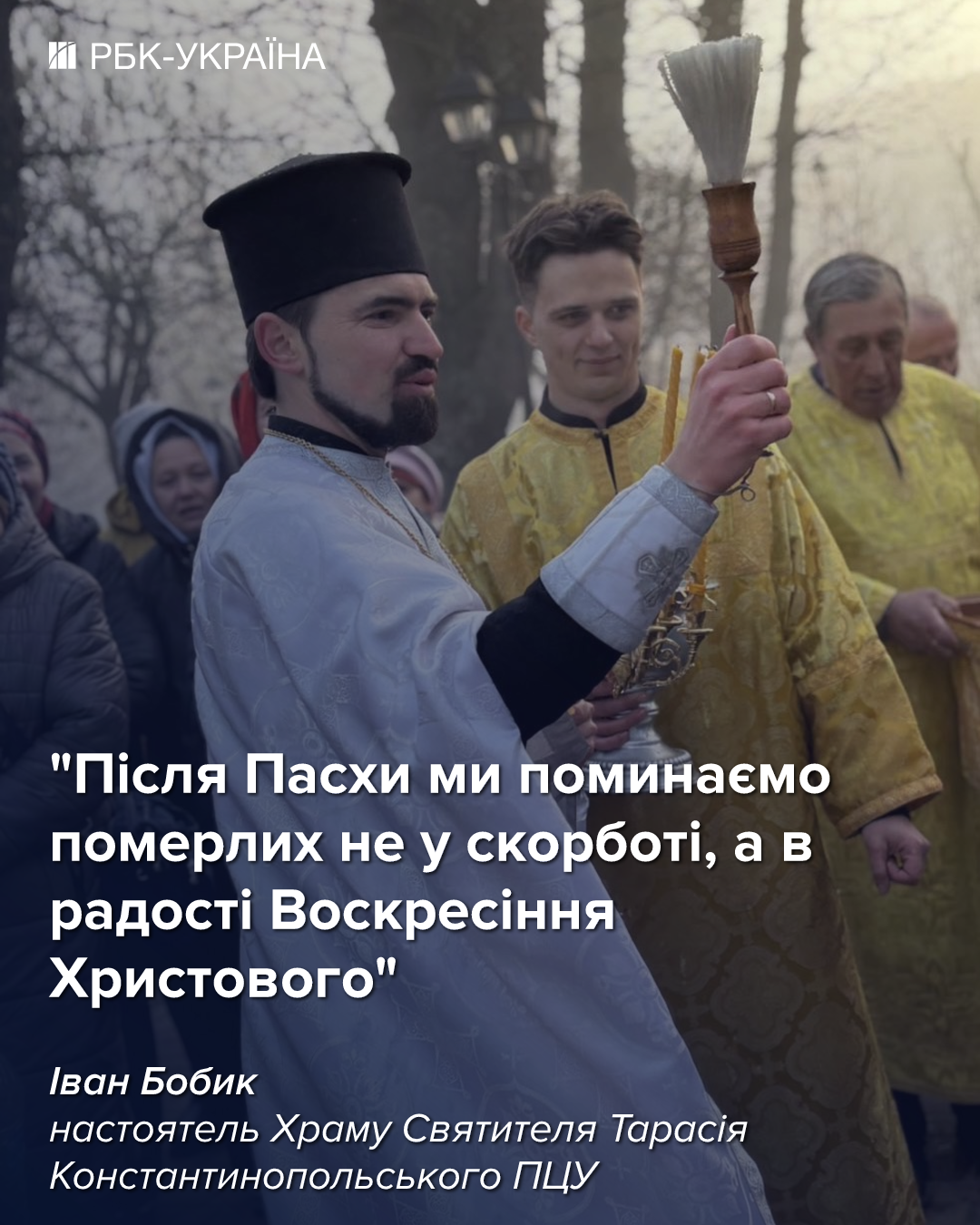 РБК-УКРАЇНА

"Після Пасхи ми поминаємо померлих не у скорботі, а в радості Воскресіння Христового"

Іван Бобик
настоятель Храму Святителя Тарасія Константинопольського ПЦУ